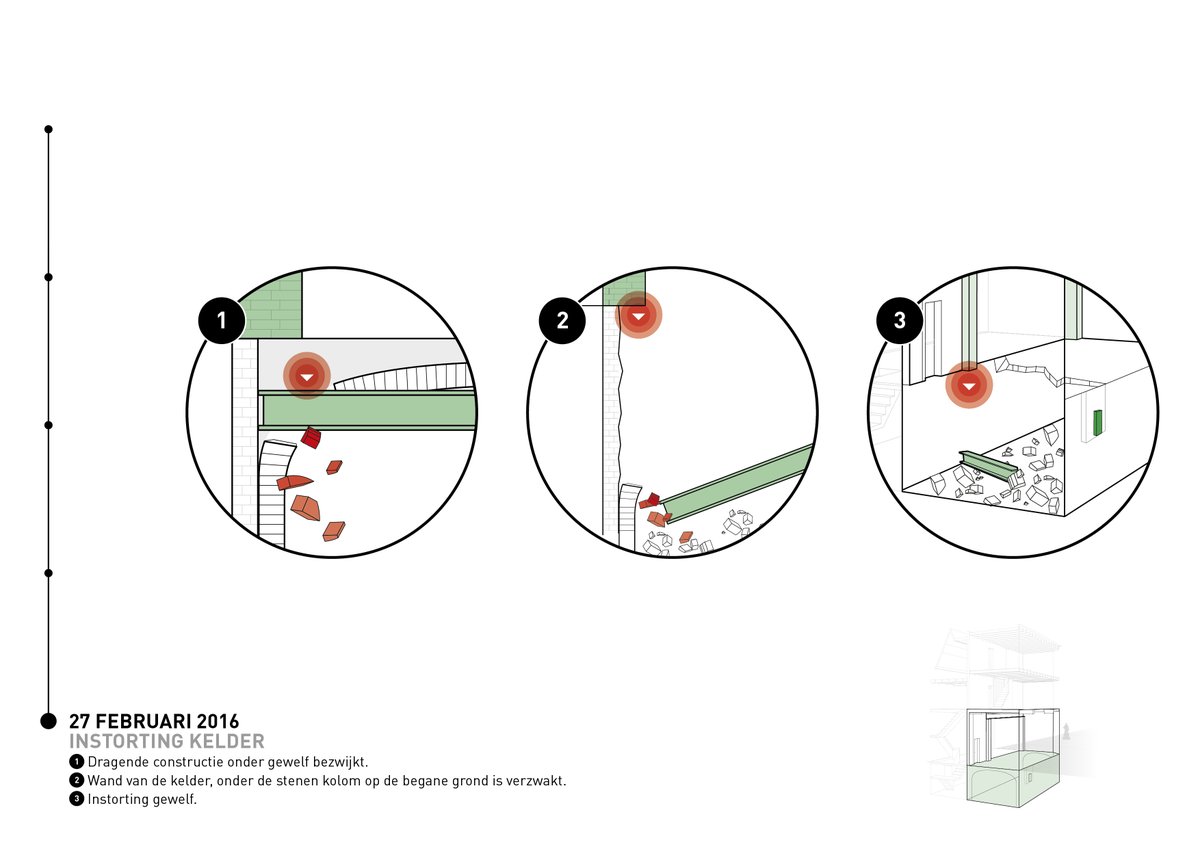 1

2

3

27 FEBRUARI 2016
INSTORTING KELDER
1 Dragende constructie onder gewelf bezwijkt.
2 Wand van de kelder, onder de stenen kolom op de begane grond is verzwakt.
3 Instorting gewelf.