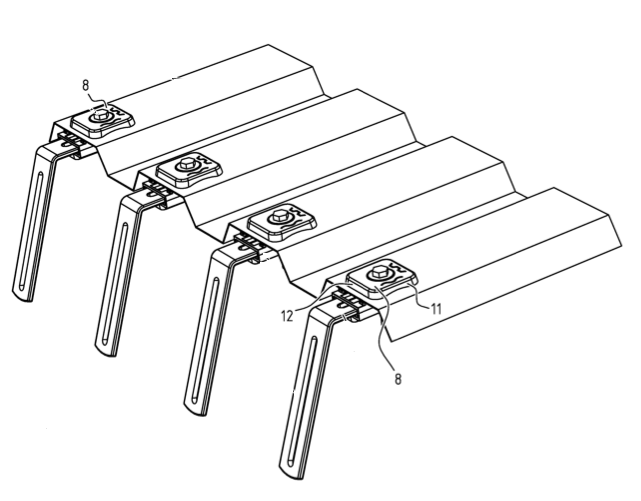 8
12
11
8