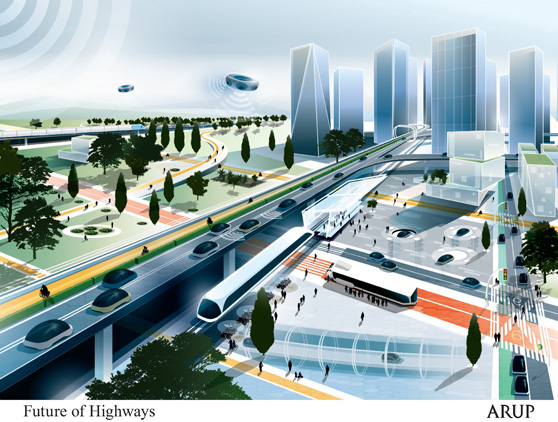 Future of Highways

ARUP