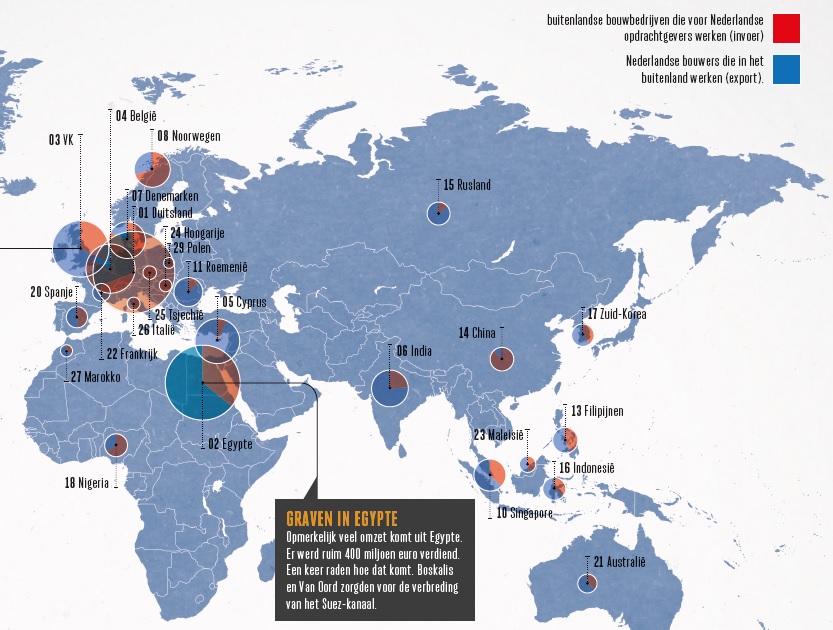 buitenlandse bouwbedrijven die voor Nederlandse opdrachtgevers werken (invoer)

Nederlandse bouwers die in het buitenland werken (export).

04 België

03 VK

08 Noorwegen

07 Denemarken

01 Duitsland

24 Hongarije

29 Polen

11 Roemenië

20 Spanje

25 Tsjechië

26 Italië

05 Cyprus

22 Frankrijk

27 Marokko

02 Egypte

18 Nigeria

15 Rusland

06 India

14 China

17 Zuid-Korea

13 Filipijnen

23 Maleisië

16 Indonesië

10 Singapore

21 Australië

GRAVEN IN EGYPTE
Opmerkelijk veel omzet komt uit Egypte. Er werd ruim 400 miljoen euro verdiend. Een keer raden hoe dat komt. Boskalis en Van Oord zorgden voor de verbreding van het Suez-kanaal.