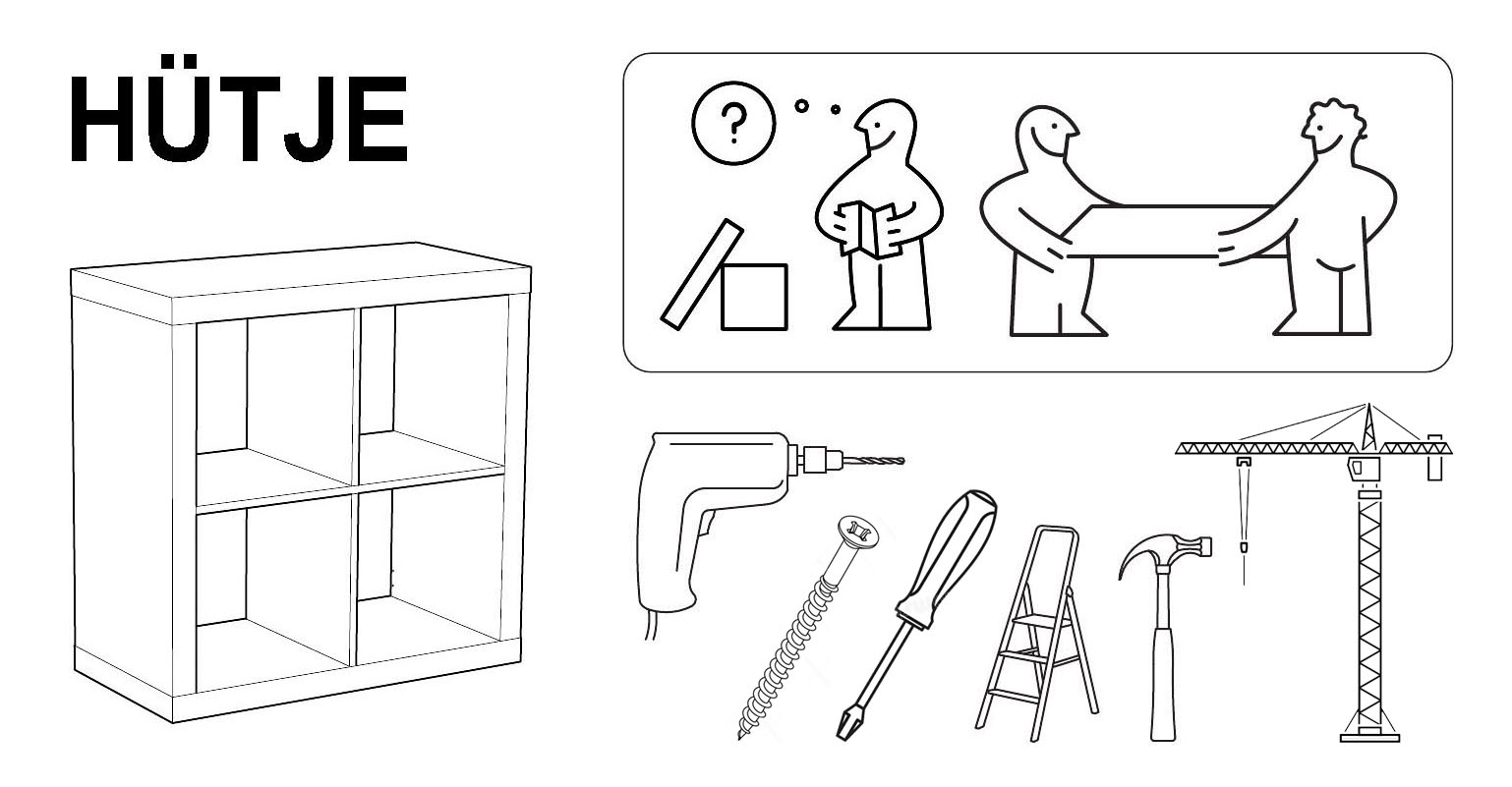 HÜTJE

?