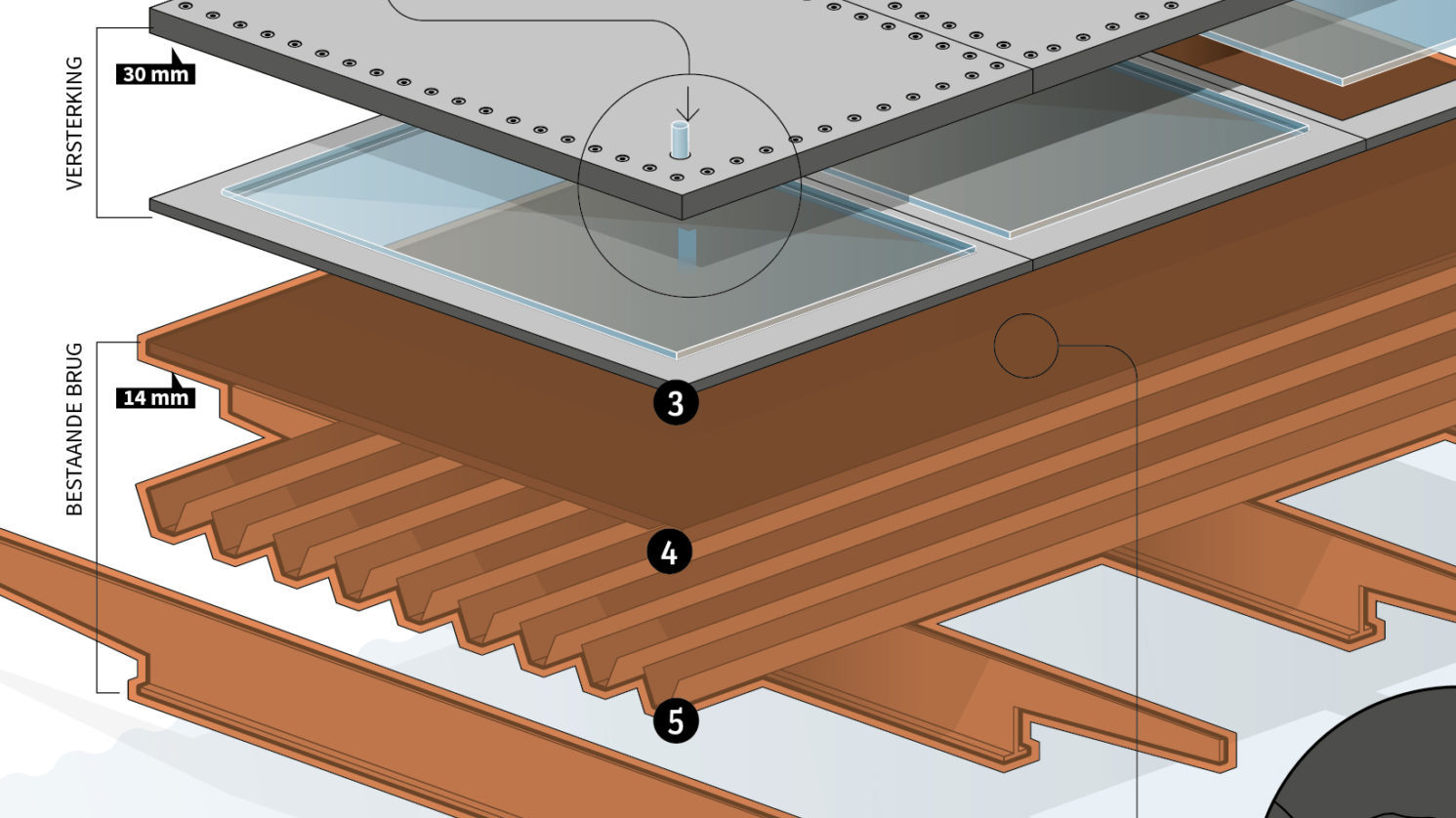 VERSTERKING

30 mm

BESTAANDE BRUG

14 mm

3

4

5