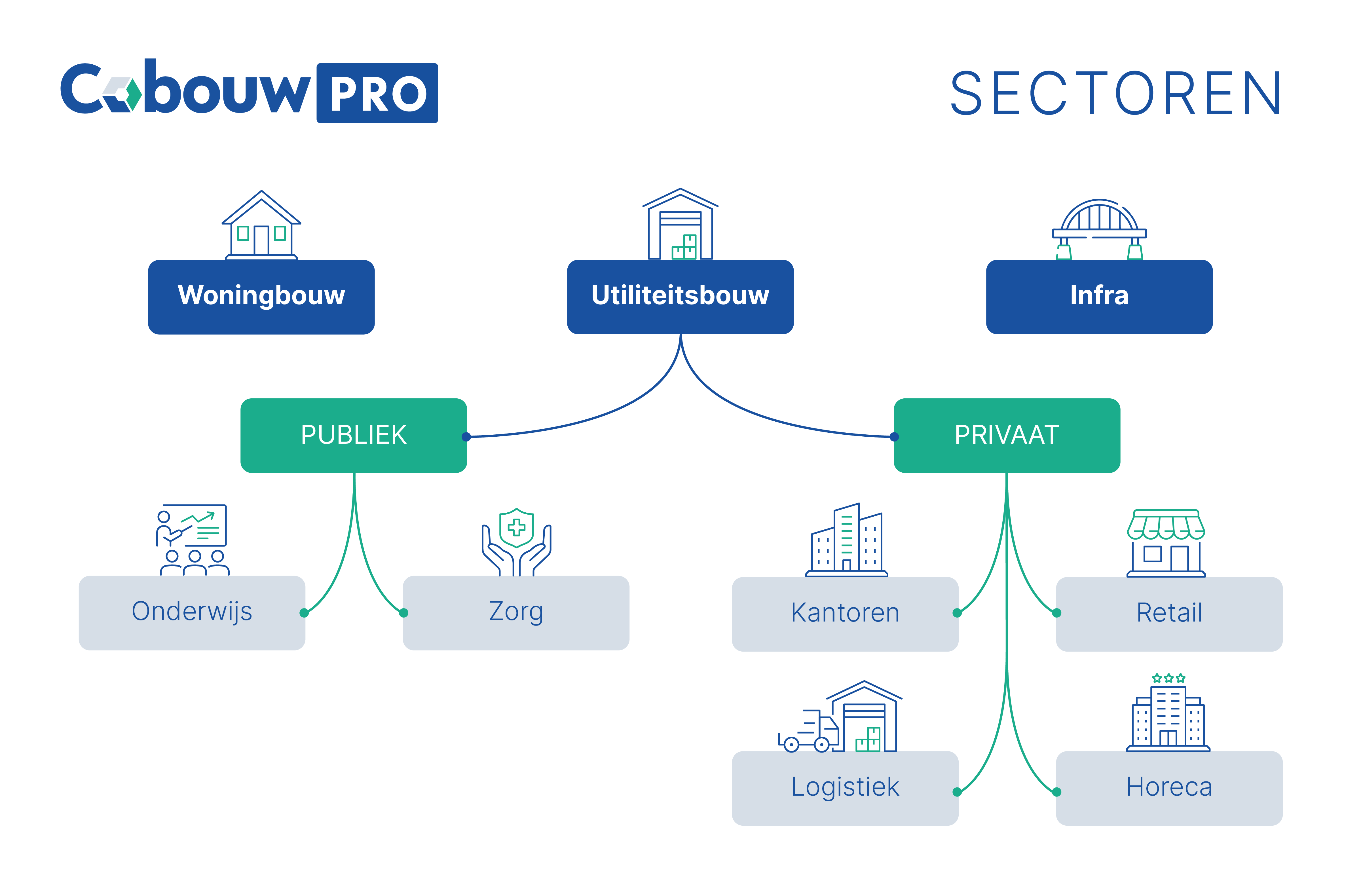 Cobouw PRO

SECTOREN

Woningbouw

Utiliteitsbouw

Infra

PUBLIEK

PRIVAAT

Onderwijs

Zorg

Kantoren

Retail

Logistiek

Horeca